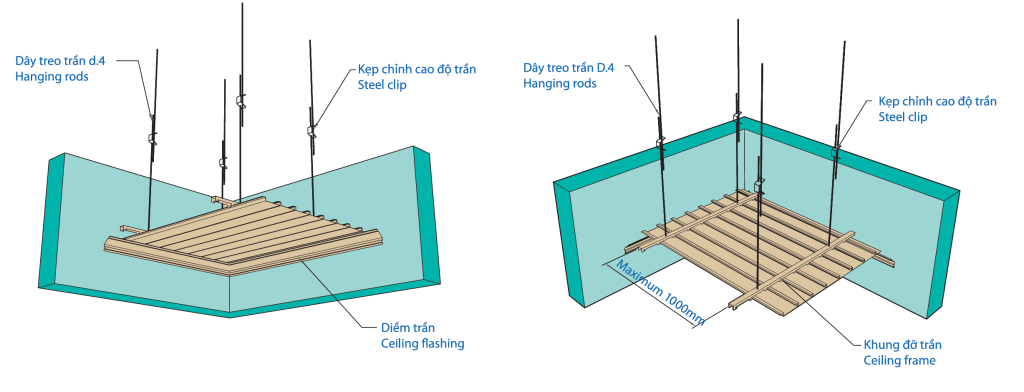 Dây treo trần d.4
Hanging rods

Kẹp chỉnh cao độ trần
Steel clip

Diềm trần
Ceiling flashing

Dây treo trần D.4
Hanging rods

Kẹp chỉnh cao độ trần
Steel clip

Maximum 1000mm

Khung đỡ trần
Ceiling frame